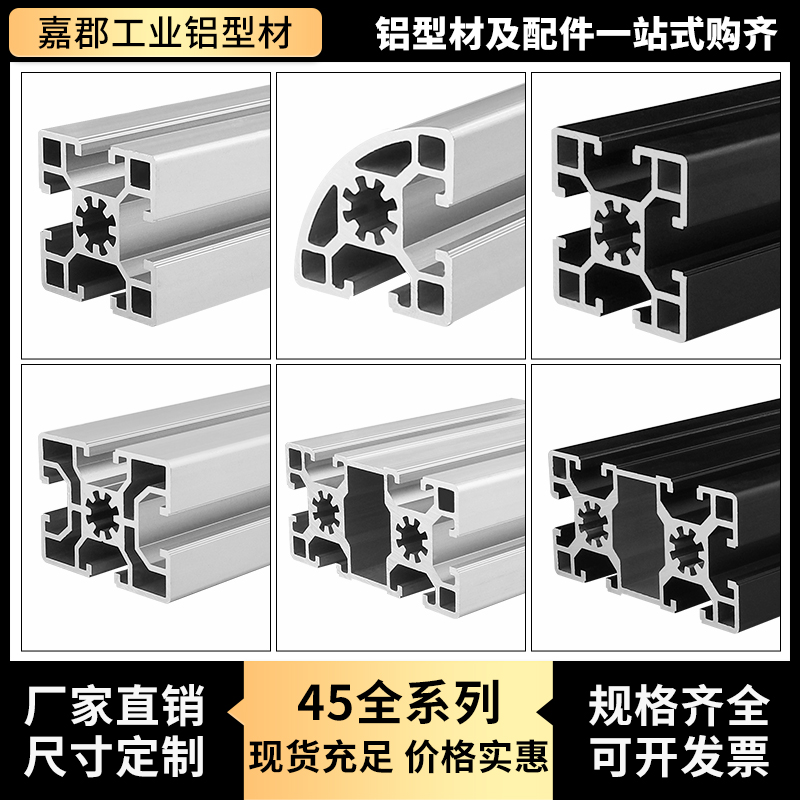 嘉郡工业铝型材

铝型材及配件一站式购齐

厂家直销
尺寸定制

45全系列
现货充足 价格实惠

规格齐全
可开发票