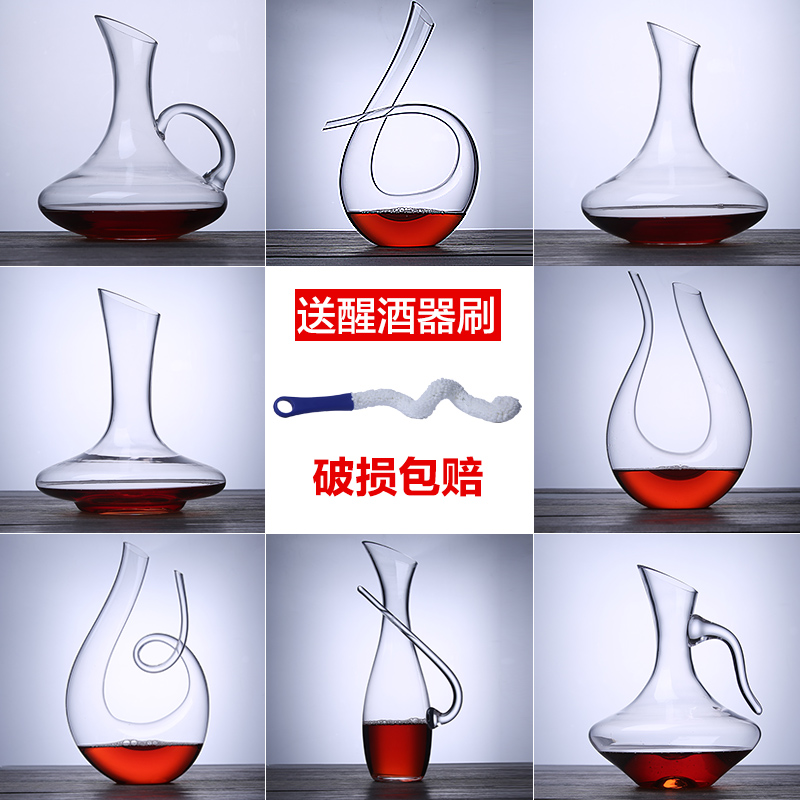 送醒酒器刷

破损包赔