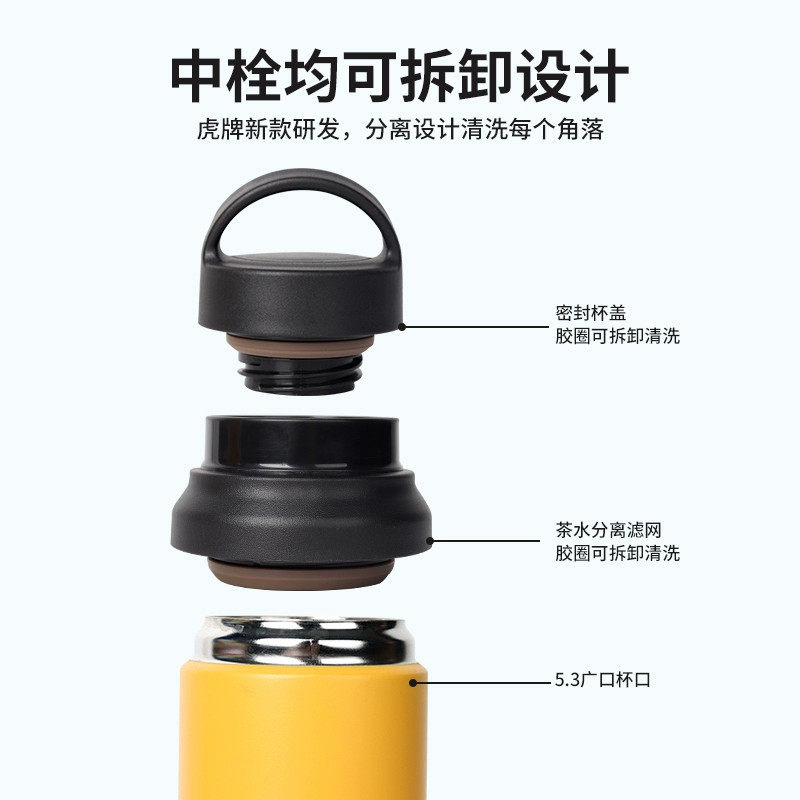 中栓均可拆卸设计

虎牌新款研发，分离设计清洗每个角落

密封杯盖
胶圈可拆卸清洗

茶水分离滤网
胶圈可拆卸清洗

5.3广口杯口