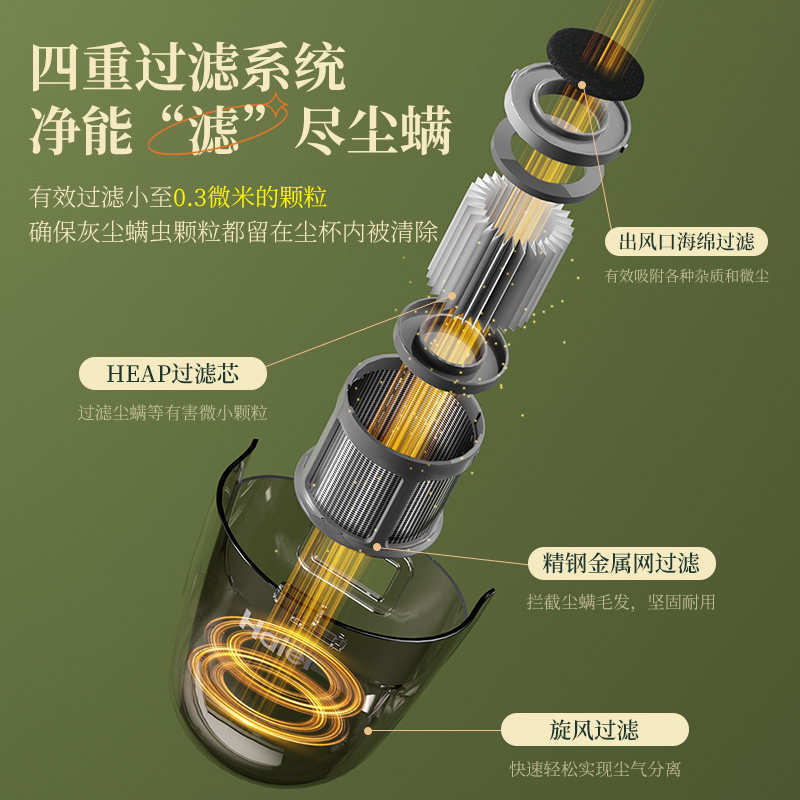 四重过滤系统
净能“滤”尽尘螨

有效过滤小至0.3微米的颗粒
确保灰尘螨虫颗粒都留在尘杯内被清除

出风口海绵过滤
有效吸附各种杂质和微尘

HEAP过滤芯
过滤尘螨等有害微小颗粒

精钢金属网过滤
拦截尘螨毛发，坚固耐用

Haier

旋风过滤
快速轻松实现尘气分离