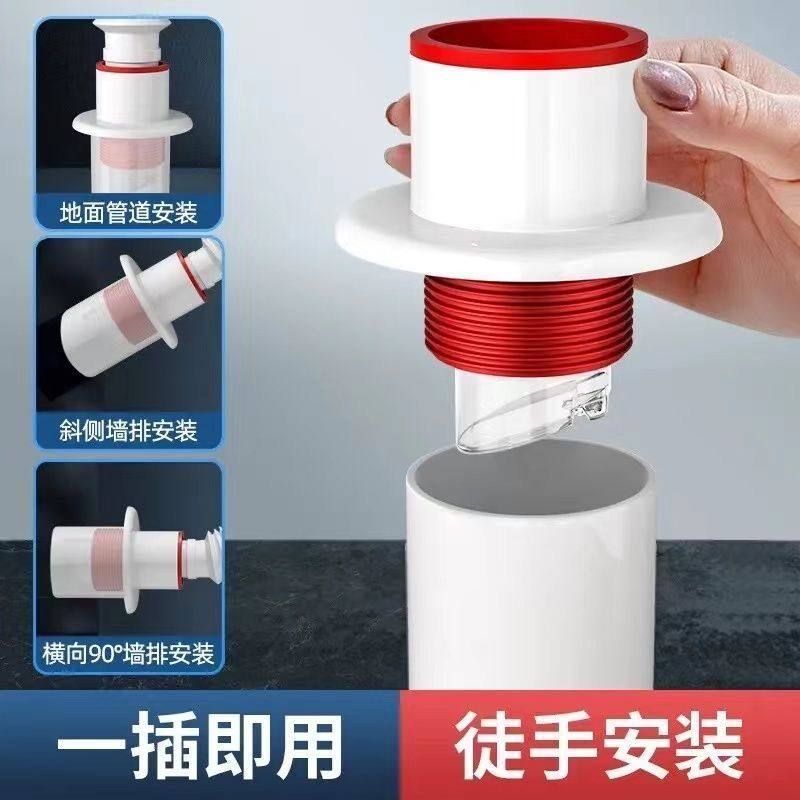 地面管道安装

斜侧墙排安装

横向90°墙排安装

一插即用

徒手安装