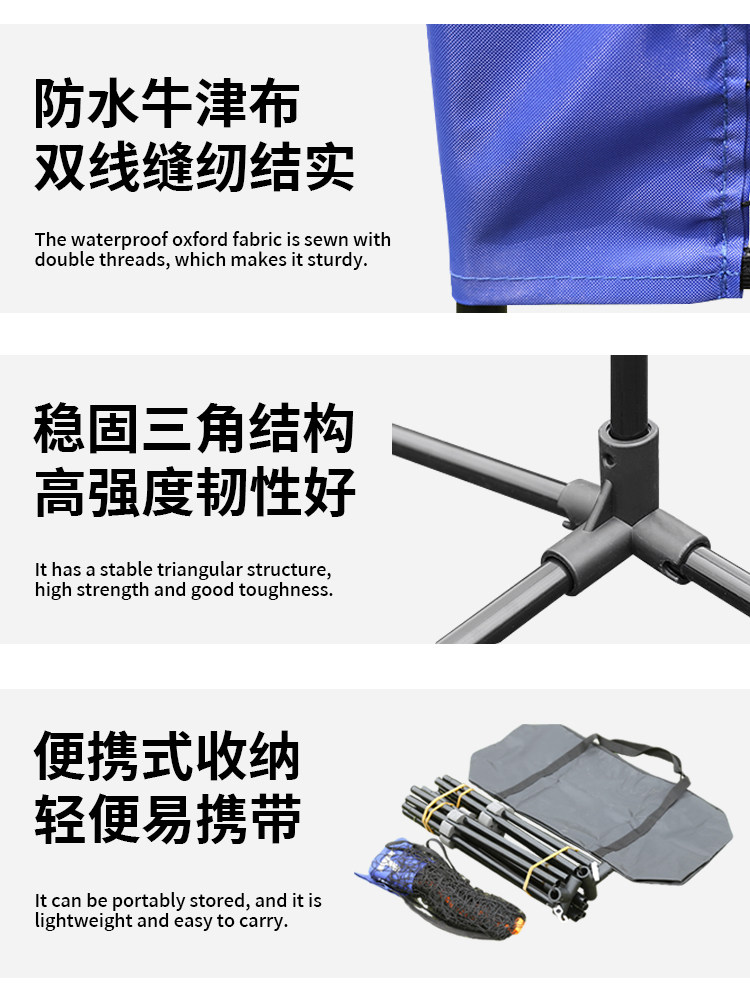 防水牛津布
双线缝纫结实

The waterproof oxford fabric is sewn with double threads, which makes it sturdy.

稳固三角结构
高强度韧性好

It has a stable triangular structure, high strength and good toughness.

便携式收纳
轻便易携带

It can be portably stored, and it is lightweight and easy to carry.