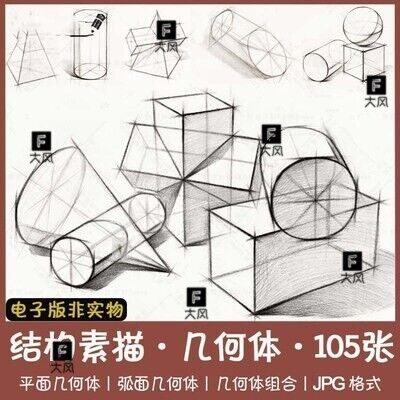 F
大风

F
大风

F
大风

F
大风

F
大风

F
大风

电子版非实物

结构素描 · 几何体 · 105张

F
大风

平面几何体 | 弧面几何体 | 几何体组合 | JPG 格式