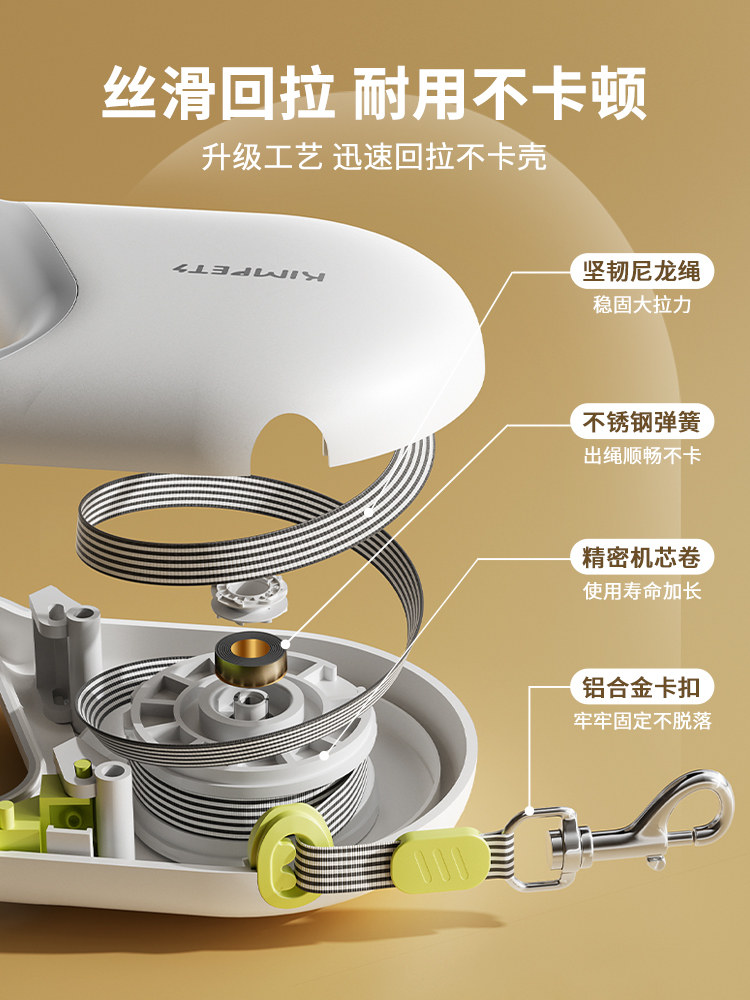 丝滑回拉 耐用不卡顿

升级工艺 迅速回拉不卡壳

KIMPETS

坚韧尼龙绳
稳固大拉力

不锈钢弹簧
出绳顺畅不卡

精密机芯卷
使用寿命加长

铝合金卡扣
牢牢固定不脱落