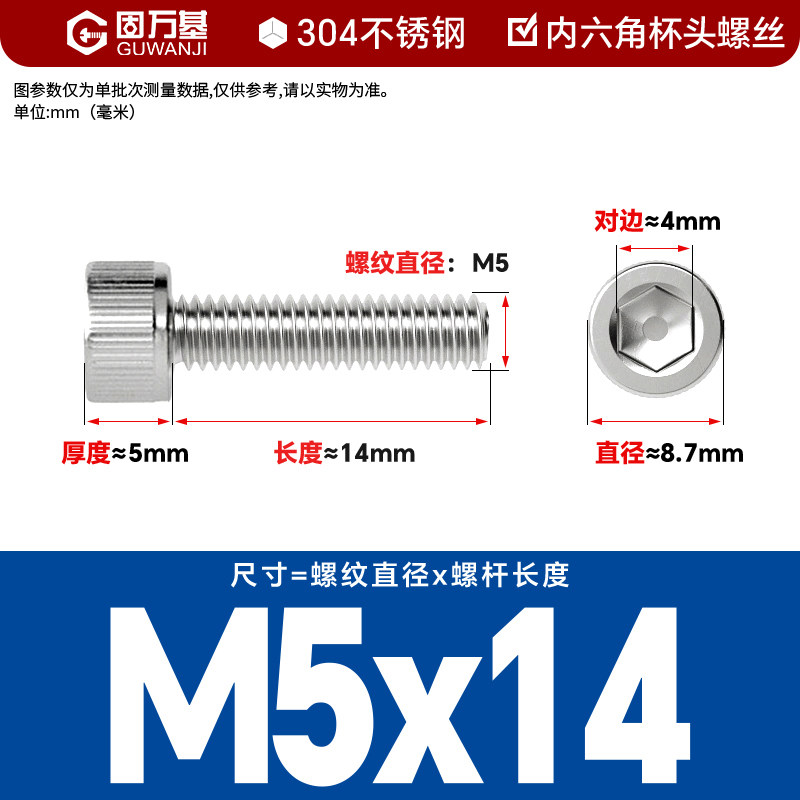 固万基 GUWANJI
304不锈钢
内六角杯头螺丝

图参数仅为单批次测量数据,仅供参考,请以实物为准。
单位:mm（毫米）

螺纹直径：M5
对边≈4mm
厚度≈5mm
长度≈14mm
直径≈8.7mm

尺寸=螺纹直径x螺杆长度
M5x14