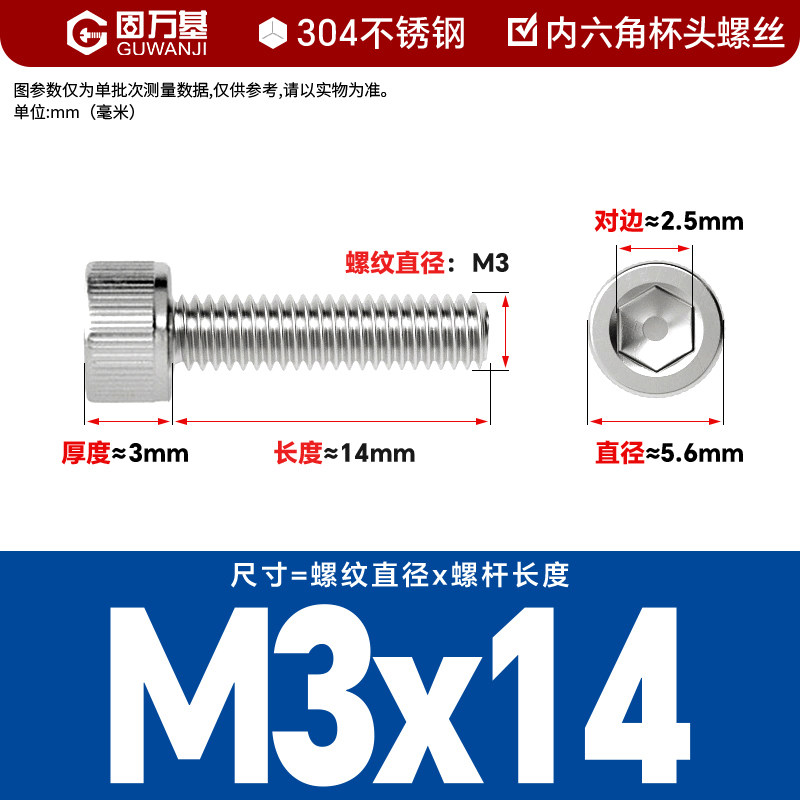 固万基 GUWANJI 304不锈钢 内六角杯头螺丝

图参数仅为单批次测量数据,仅供参考,请以实物为准。
单位:mm（毫米）

螺纹直径：M3

对边≈2.5mm

厚度≈3mm

长度≈14mm

直径≈5.6mm

尺寸=螺纹直径x螺杆长度

M3x14