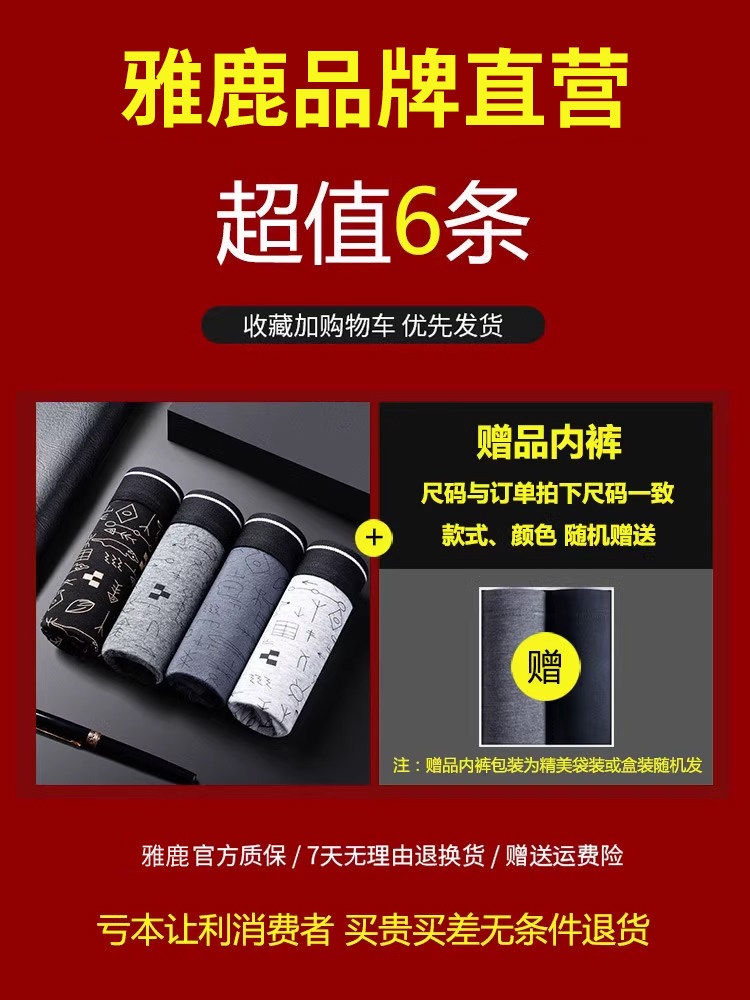 雅鹿品牌直营

超值6条

收藏加购物车 优先发货

+

赠品内裤

尺码与订单拍下尺码一致

款式、颜色 随机赠送

赠

注：赠品内裤包装为精美袋装或盒装随机发

雅鹿 官方质保 / 7天无理由退换货 / 赠送运费险

亏本让利消费者 买贵买差无条件退货