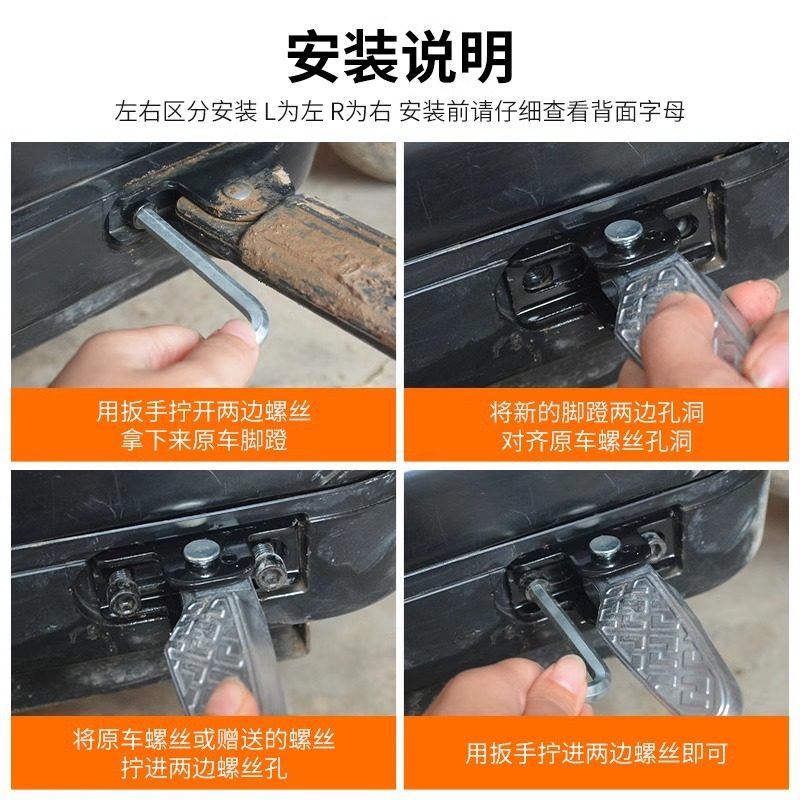 安装说明

左右区分安装 L为左 R为右 安装前请仔细查看背面字母

用扳手拧开两边螺丝
拿下来原车脚蹬

将新的脚蹬两边孔洞
对齐原车螺丝孔洞

将原车螺丝或赠送的螺丝
拧进两边螺丝孔

用扳手拧进两边螺丝即可