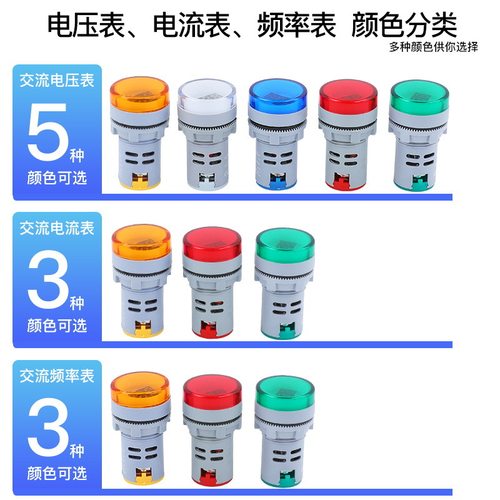 电压表、电流表、频率表 颜色分类
多种颜色供你选择

交流电压表
5种
颜色可选

交流电流表
3种
颜色可选

交流频率表
3种
颜色可选