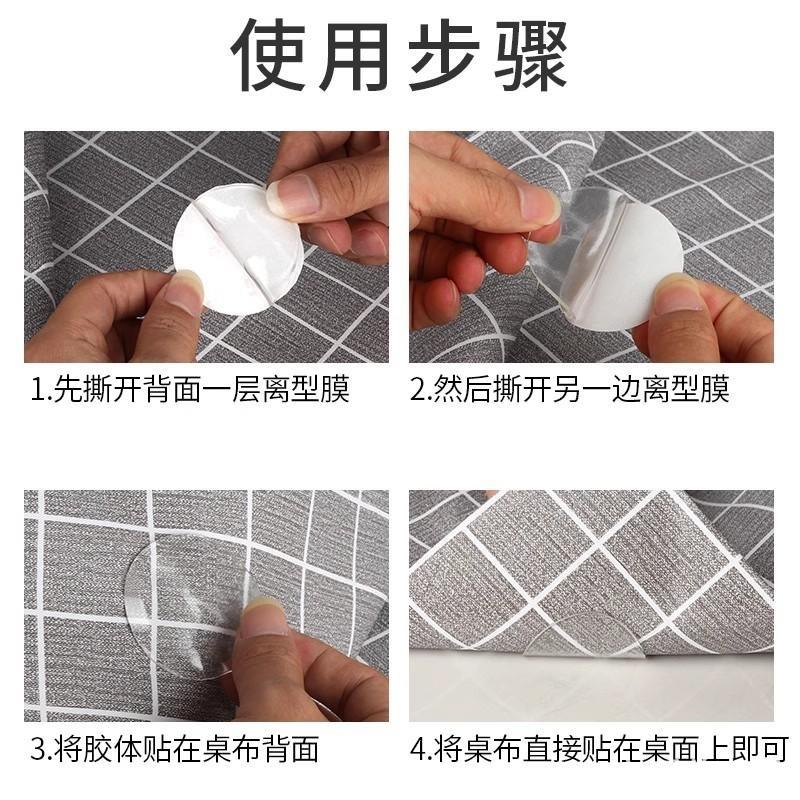 使用步骤

1.先撕开背面一层离型膜

2.然后撕开另一边离型膜

3.将胶体贴在桌布背面

4.将桌布直接贴在桌面上即可