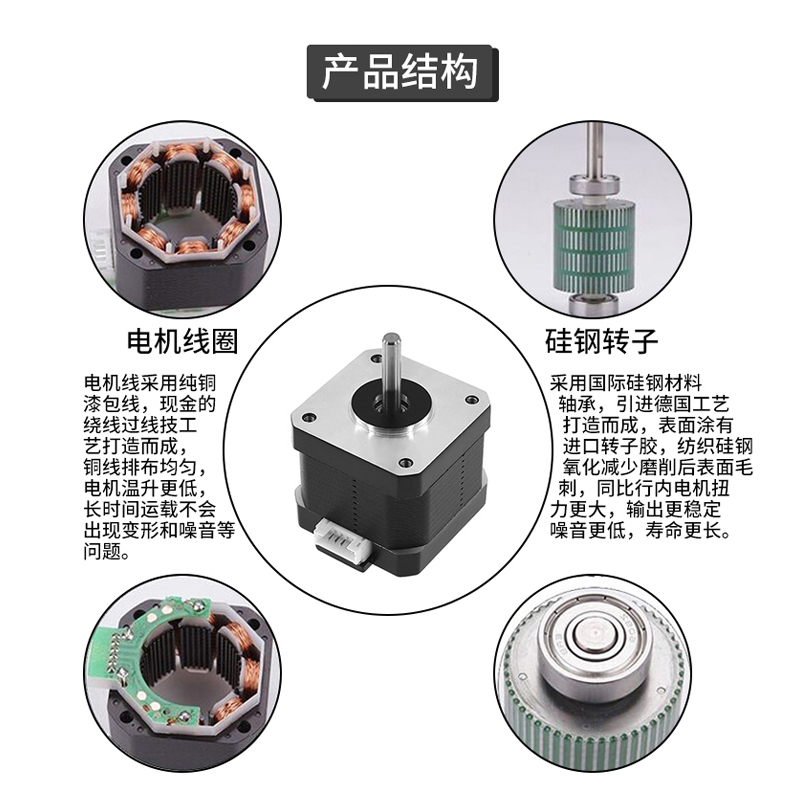 产品结构

电机线圈

电机线采用纯铜漆包线，现金的绕线过线技工艺打造而成，铜线排布均匀，电机温升更低，长时间运载不会出现变形和噪音等问题。

硅钢转子

采用国际硅钢材料轴承，引进德国工艺打造而成，表面涂有进口转子胶，纺织硅钢氧化减少磨削后表面毛刺，同比行内电机扭力更大，输出更稳定噪音更低，寿命更长。