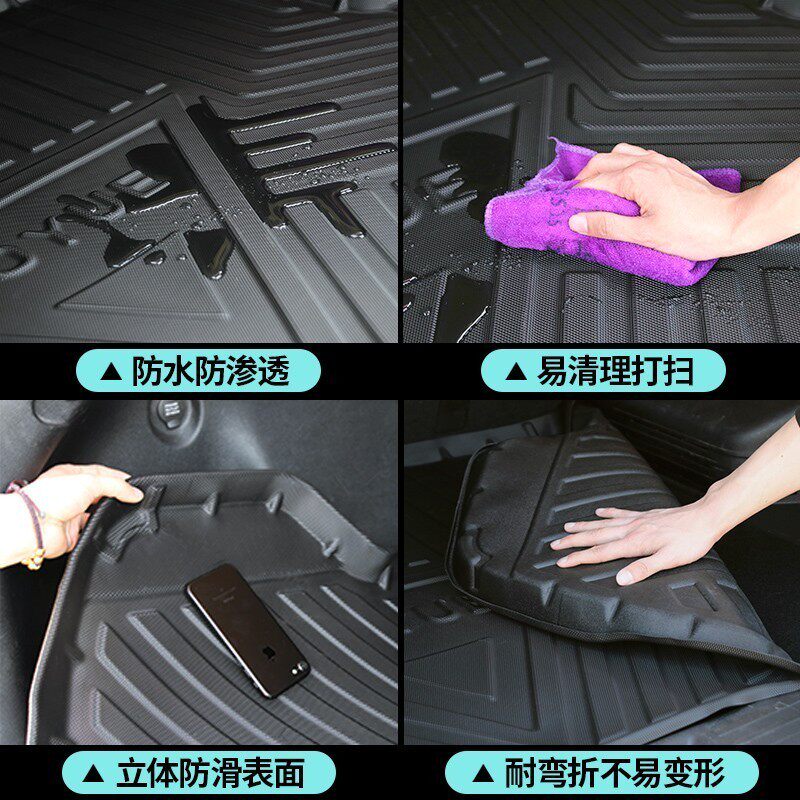 ▲ 防水防渗透

▲ 易清理打扫

▲ 立体防滑表面

▲ 耐弯折不易变形