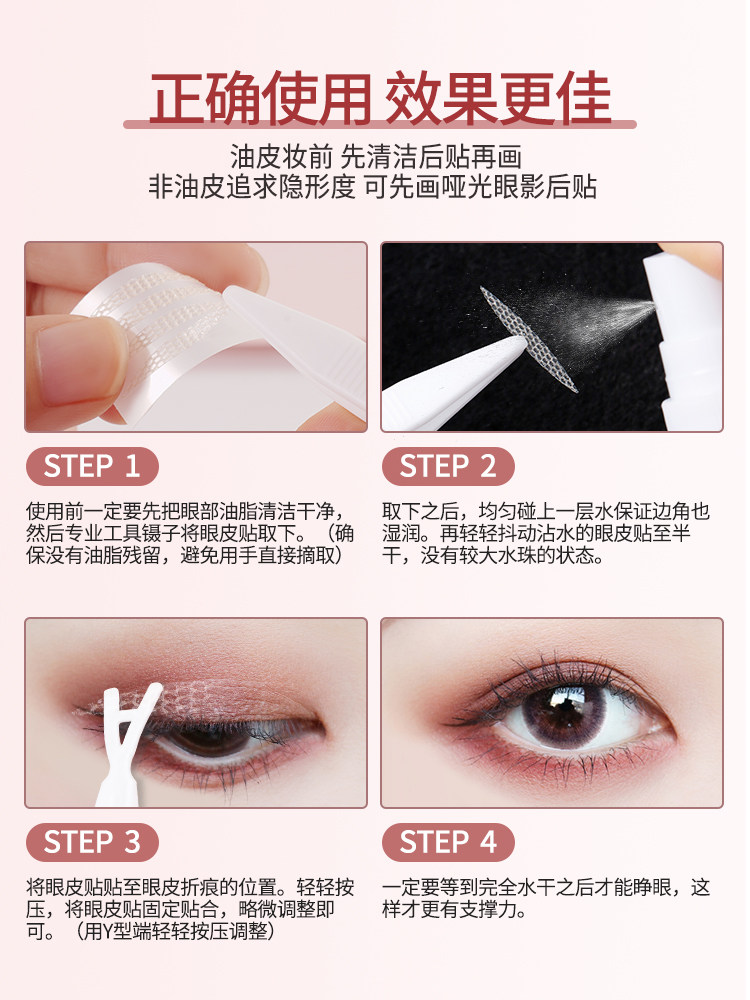 正确使用 效果更佳

油皮妆前 先清洁后贴再画
非油皮追求隐形度 可先画哑光眼影后贴

STEP 1

使用前一定要先把眼部油脂清洁干净，然后专业工具镊子将眼皮贴取下。（确保没有油脂残留，避免用手直接摘取）

STEP 2

取下之后，均匀碰上一层水保证边角也湿润。再轻轻抖动沾水的眼皮贴至半干，没有较大水珠的状态。

STEP 3

将眼皮贴贴至眼皮折痕的位置。轻轻按压，将眼皮贴固定贴合，略微调整即可。（用Y型端轻轻按压调整）

STEP 4

一定要等到完全水干之后才能睁眼，这样才更有支撑力。