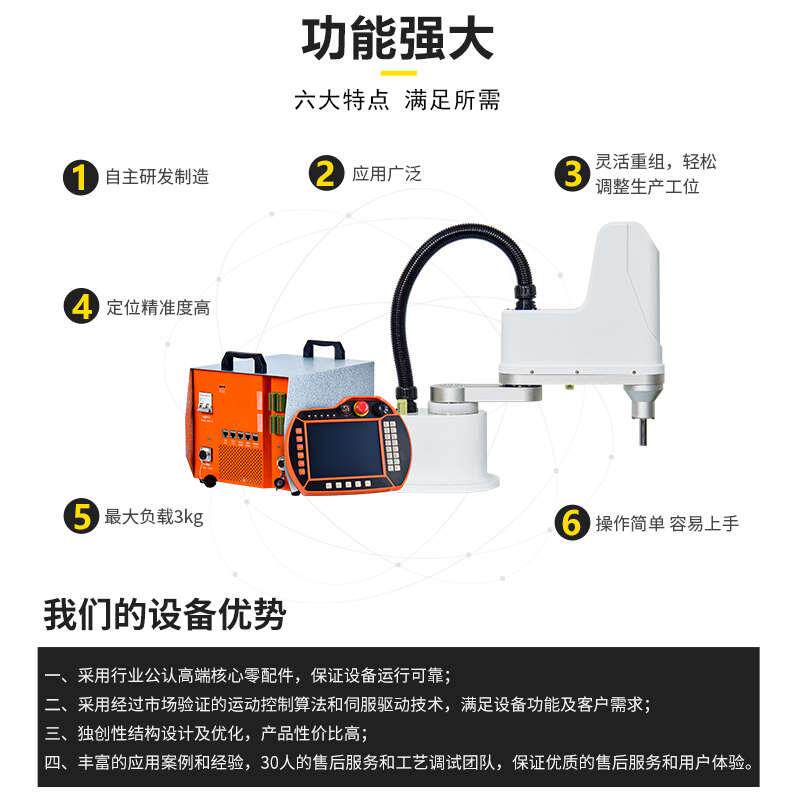 功能强大

六大特点 满足所需

1 自主研发制造

2 应用广泛

3 灵活重组，轻松调整生产工位

4 定位精准度高

5 最大负载3kg

6 操作简单 容易上手

我们的设备优势

一、采用行业公认高端核心零配件，保证设备运行可靠；
二、采用经过市场验证的运动控制算法和伺服驱动技术，满足设备功能及客户需求；
三、独创性结构设计及优化，产品性价比高；
四、丰富的应用案例和经验，30人的售后服务和工艺调试团队，保证优质的售后服务和用户体验。