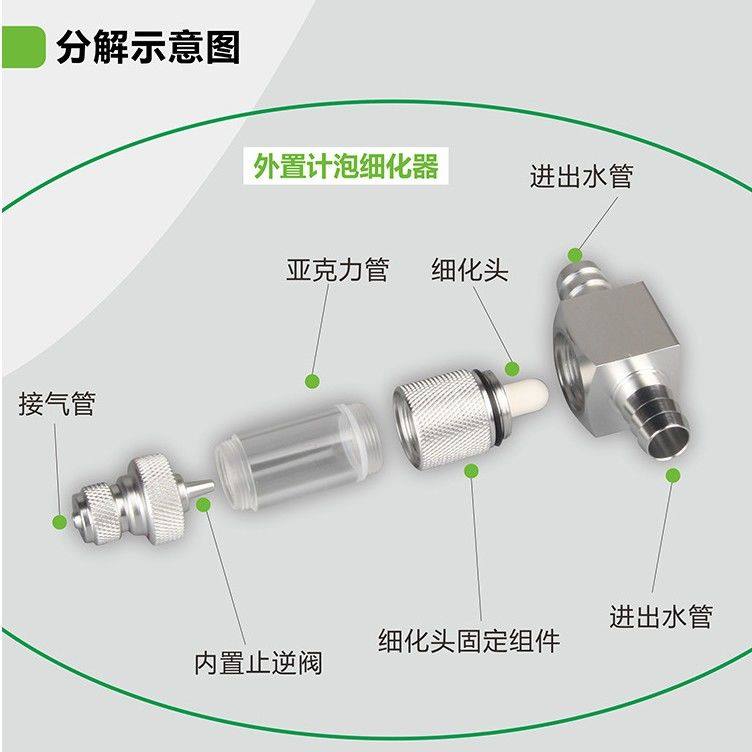 分解示意图

外置计泡细化器

进出水管

亚克力管

细化头

接气管

内置止逆阀

细化头固定组件

进出水管