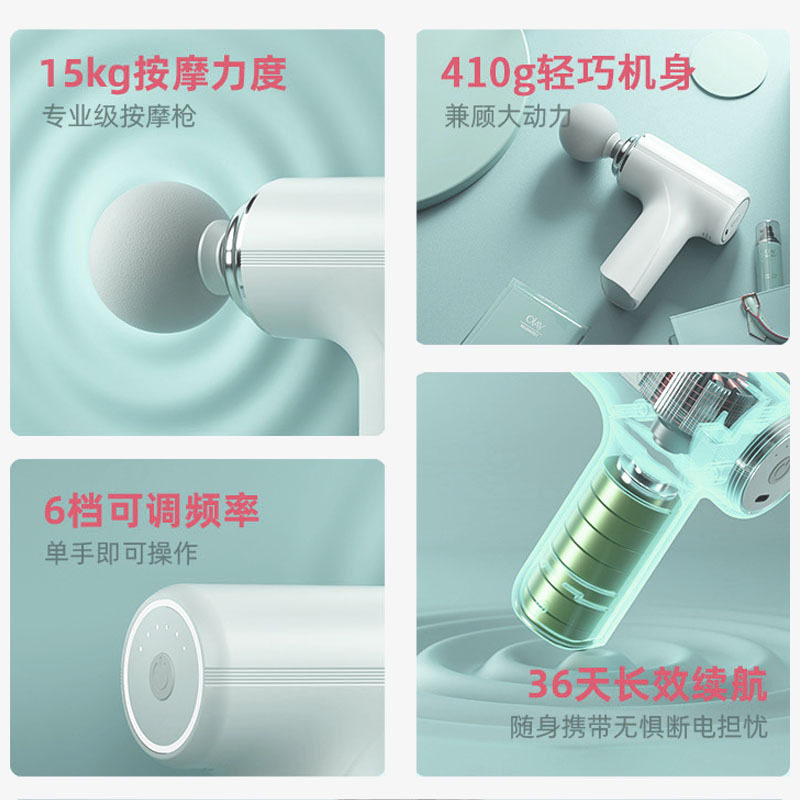 15kg按摩力度
专业级按摩枪

410g轻巧机身
兼顾大动力

6档可调频率
单手即可操作

36天长效续航
随身携带无惧断电担忧