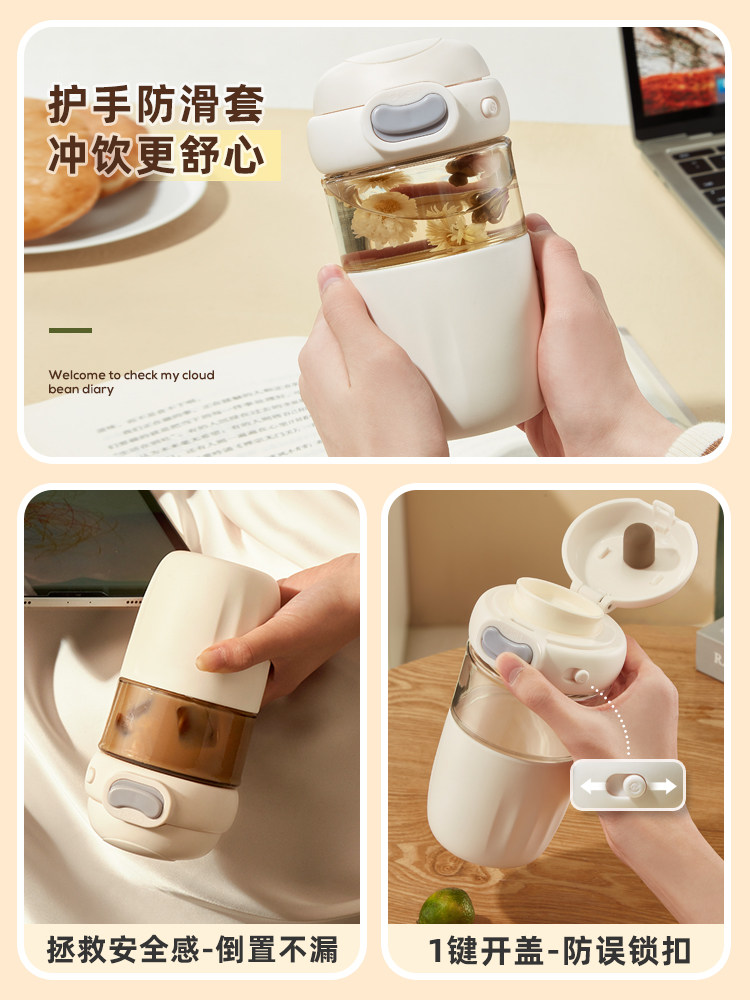 护手防滑套
冲饮更舒心

Welcome to check my cloud bean diary

拯救安全感-倒置不漏

1键开盖-防误锁扣