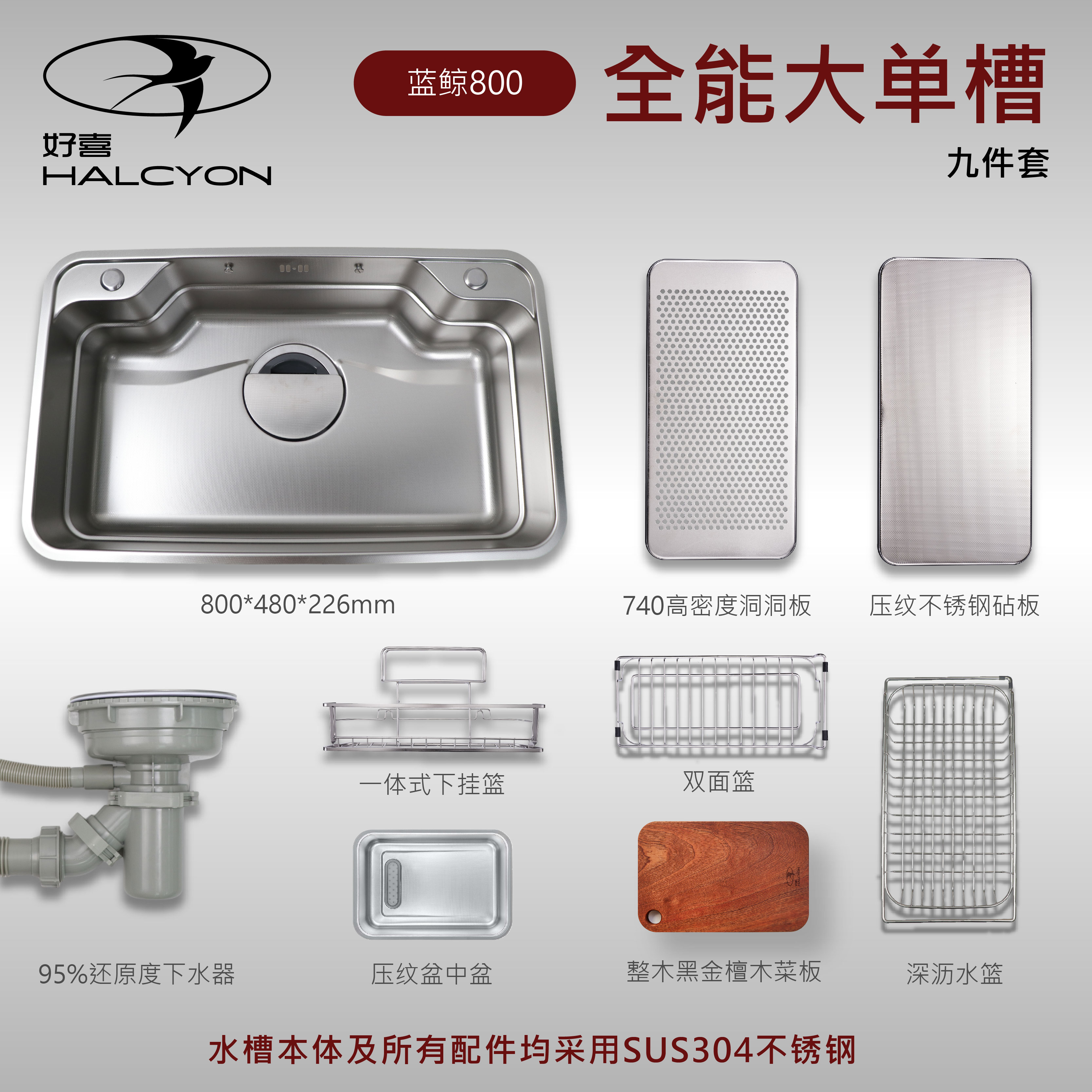 好喜
HALCYON

蓝鲸800

全能大单槽

九件套

800*480*226mm

740高密度洞洞板

压纹不锈钢砧板

一体式下挂篮

双面篮

95%还原度下水器

压纹盆中盆

整木黑金檀木菜板

深沥水篮

水槽本体及所有配件均采用SUS304不锈钢