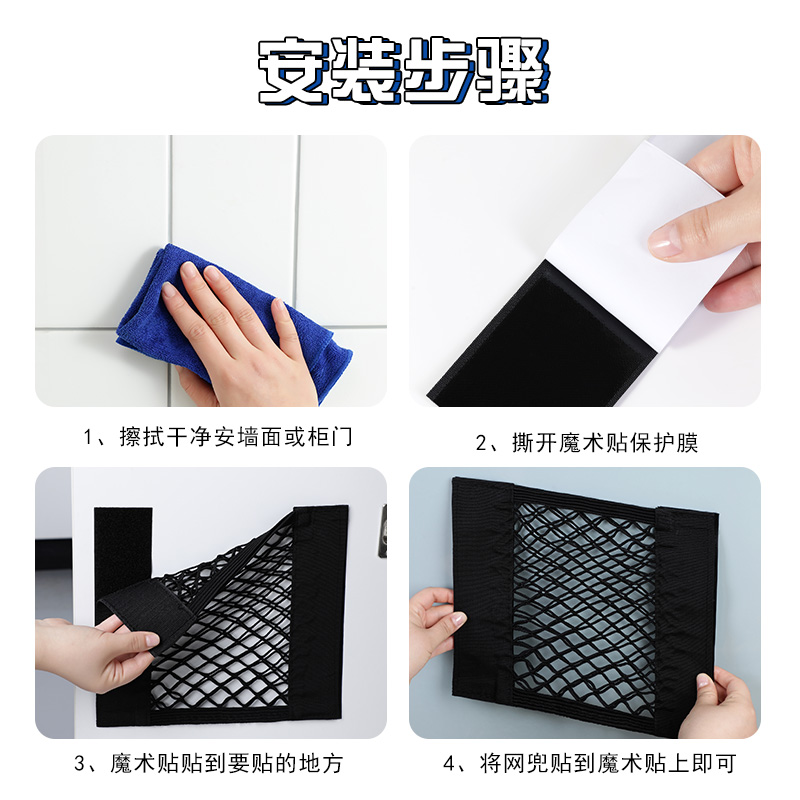 安装步骤

1、擦拭干净安墙面或柜门

2、撕开魔术贴保护膜

3、魔术贴贴到要贴的地方

4、将网兜贴到魔术贴上即可