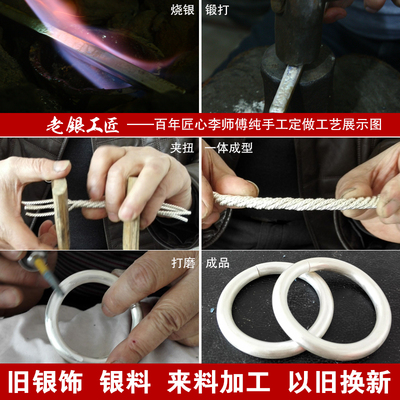 烧银

锻打

老银工匠 ——百年匠心李师傅纯手工定做工艺展示图

夹扭

一体成型

打磨

成品

旧银饰 银料 来料加工 以旧换新