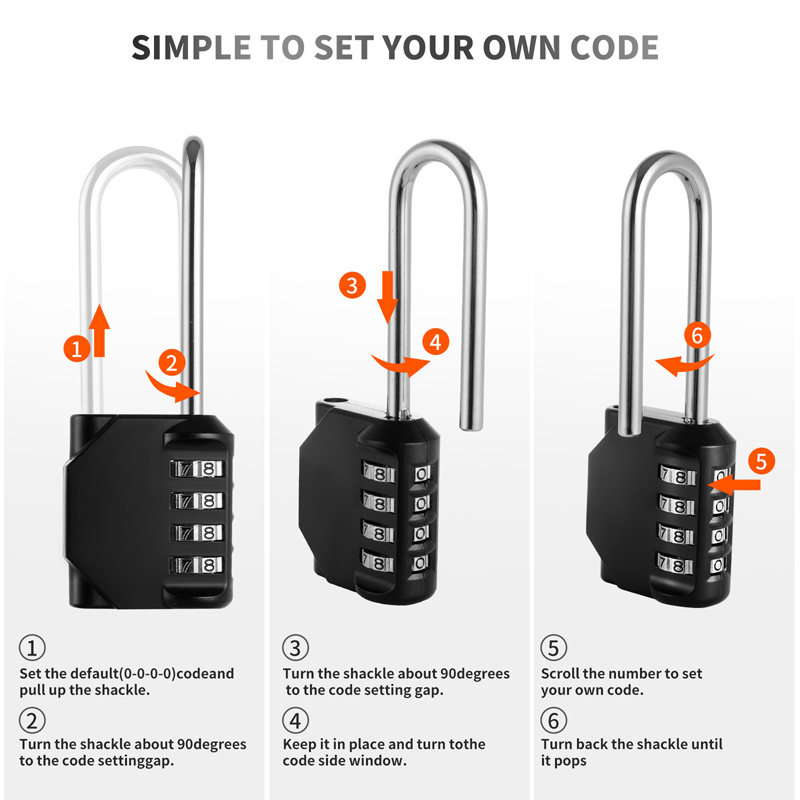 SIMPLE TO SET YOUR OWN CODE

1

2

7 8
7 8
7 8
7 8

3

4

7 8 0
7 8 0
7 8 0
7 8 0

6

5

7 8 0
7 8 0
7 8 0
7 8 0

①
Set the default(0-0-0-0)codeand pull up the shackle.

②
Turn the shackle about 90degrees to the code settinggap.

③
Turn the shackle about 90degrees to the code setting gap.

④
Keep it in place and turn tothe code side window.

⑤
Scroll the number to set your own code.

⑥
Turn back the shackle until it pops