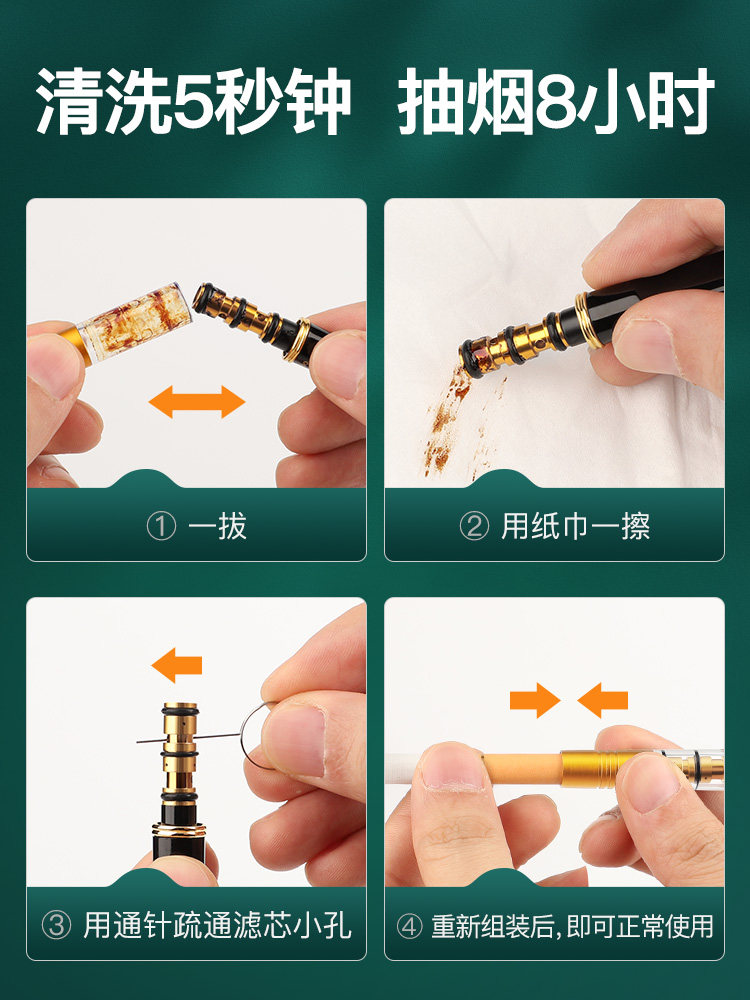 清洗5秒钟 抽烟8小时

① 一拔

② 用纸巾一擦

③ 用通针疏通滤芯小孔

④ 重新组装后，即可正常使用