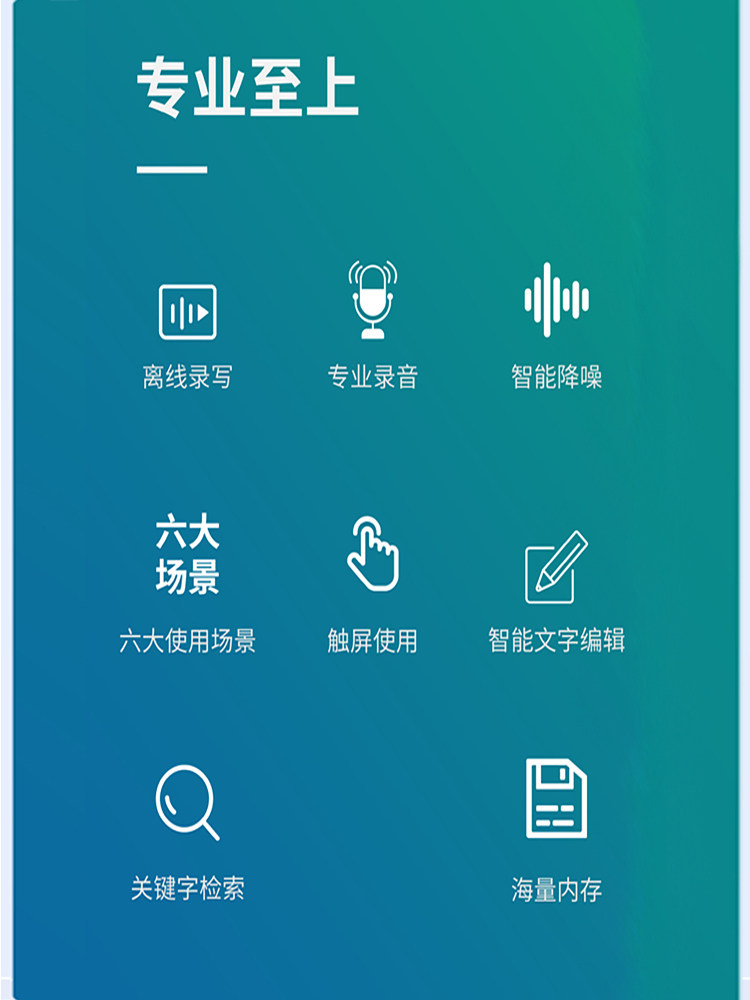 专业至上

离线录写

专业录音

智能降噪

六大
场景

六大使用场景

触屏使用

智能文字编辑

关键字检索

海量内存