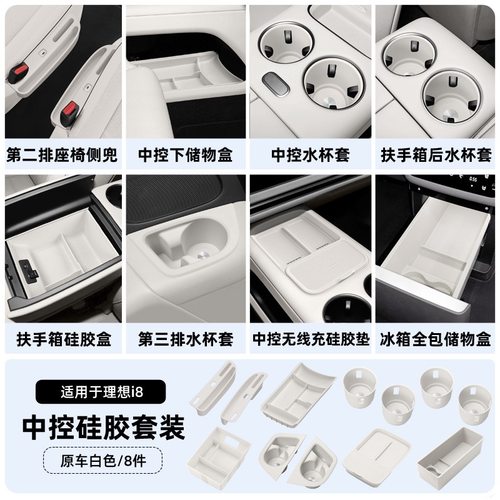 第二排座椅侧兜

中控下储物盒

中控水杯套

扶手箱后水杯套

扶手箱硅胶盒

第三排水杯套

中控无线充硅胶垫

冰箱全包储物盒

适用于理想i8

中控硅胶套装

原车白色/8件