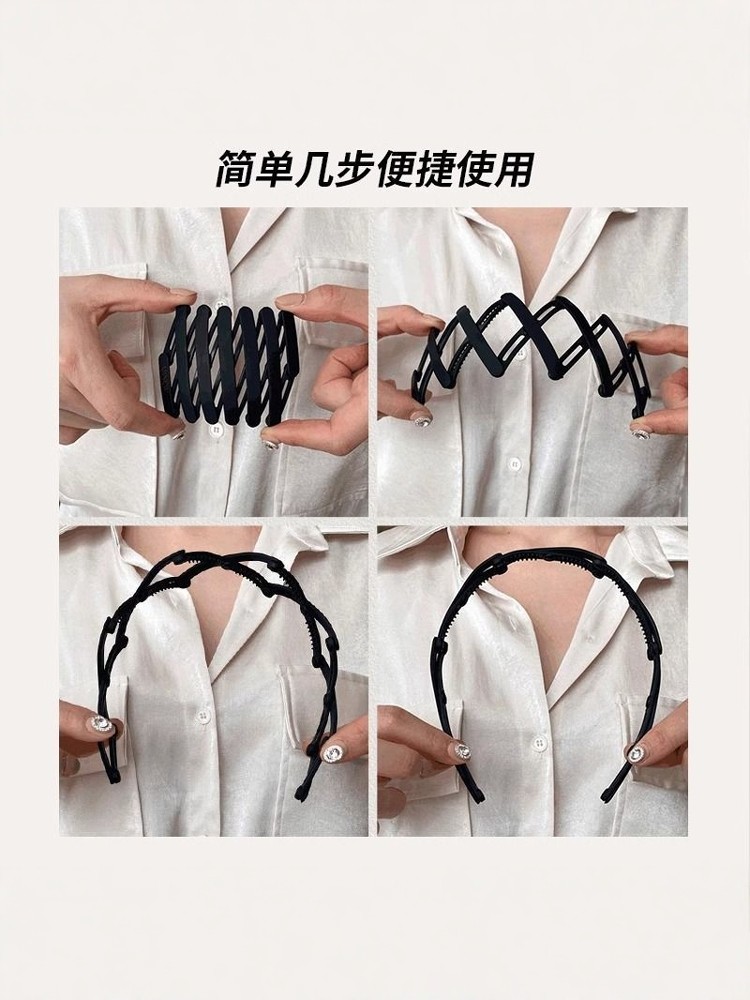 简单几步便捷使用