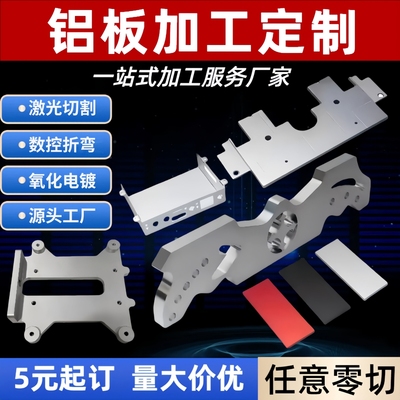 铝板加工定制

一站式加工服务厂家

● 激光切割

● 数控折弯

● 氧化电镀

● 源头工厂

5元起订 量大价优

任意零切