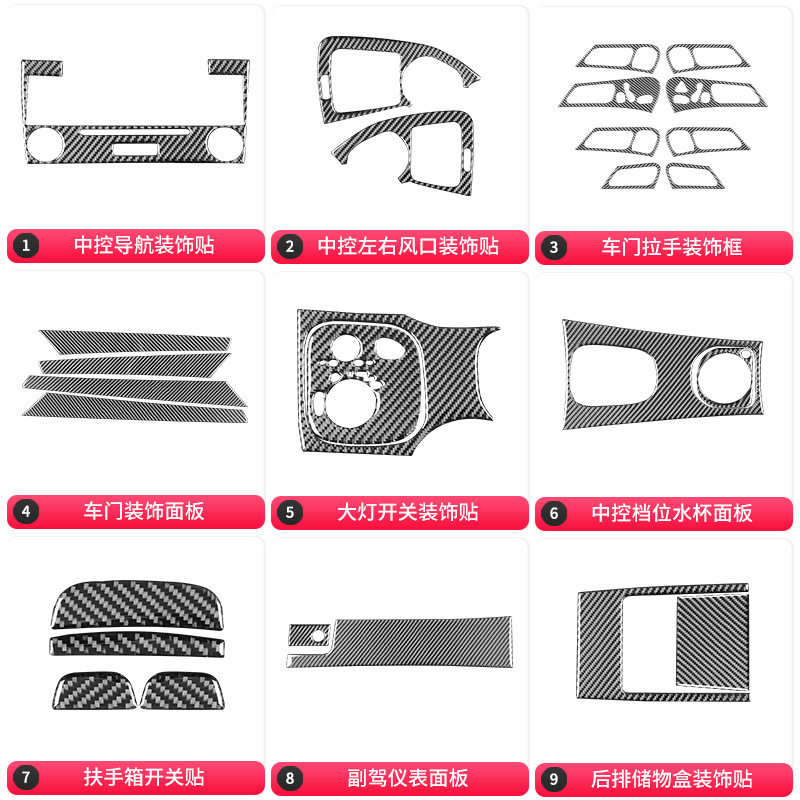 1 中控导航装饰贴

2 中控左右风口装饰贴

3 车门拉手装饰框

4 车门装饰面板

5 大灯开关装饰贴

6 中控档位水杯面板

7 扶手箱开关贴

8 副驾仪表面板

9 后排储物盒装饰贴