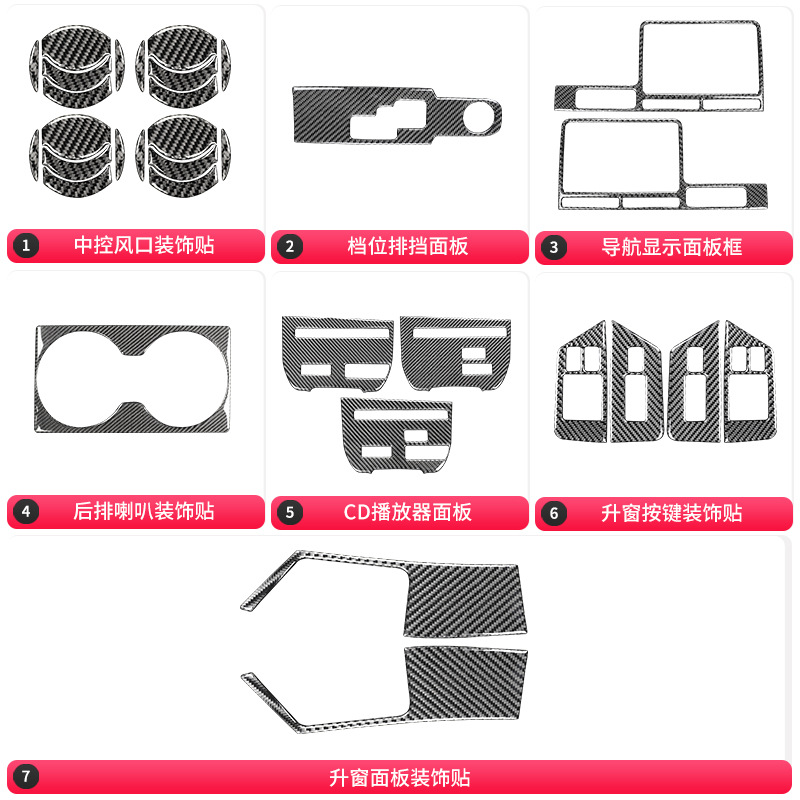 1 中控风口装饰贴

2 档位排挡面板

3 导航显示面板框

4 后排喇叭装饰贴

5 CD播放器面板

6 升窗按键装饰贴

7 升窗面板装饰贴