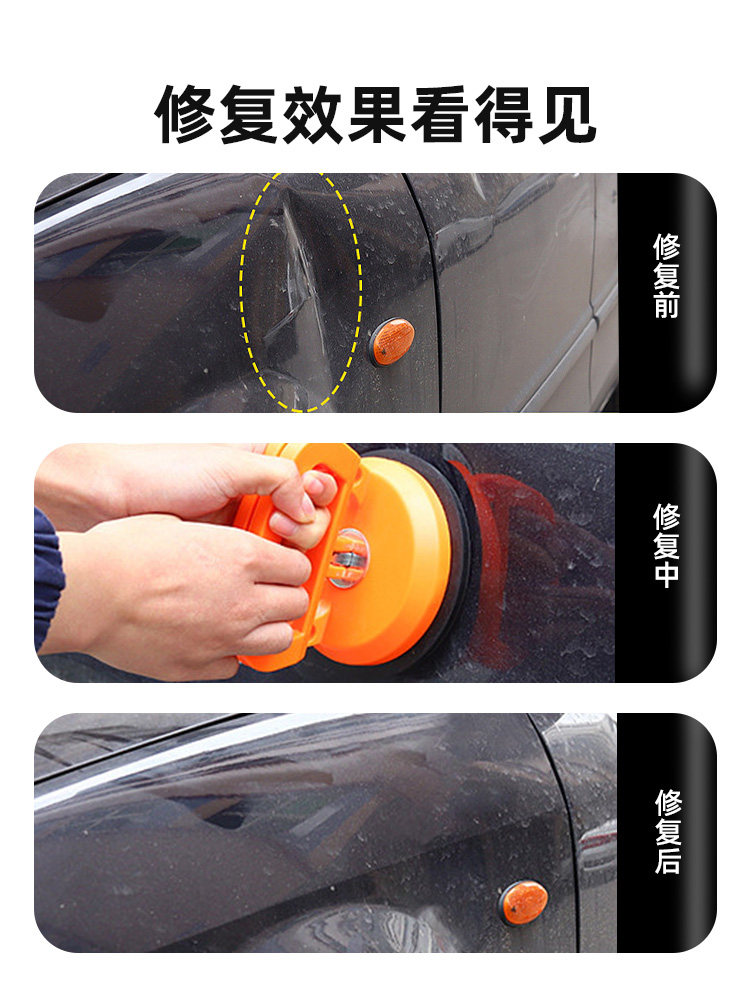 修复效果看得见

修复前

修复中

修复后