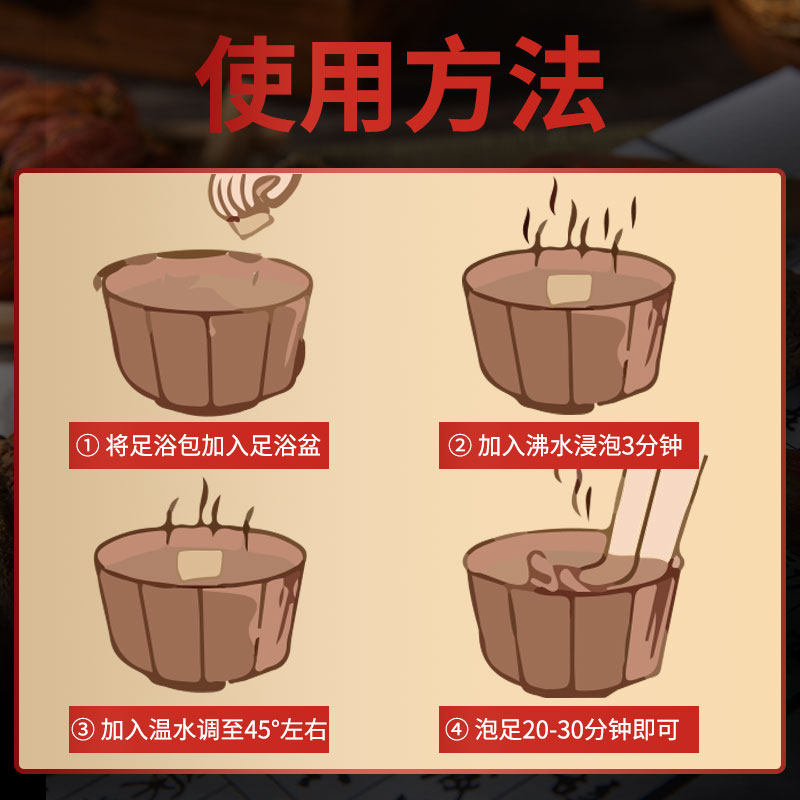 使用方法

① 将足浴包加入足浴盆

② 加入沸水浸泡3分钟

③ 加入温水调至45°左右

④ 泡足20-30分钟即可