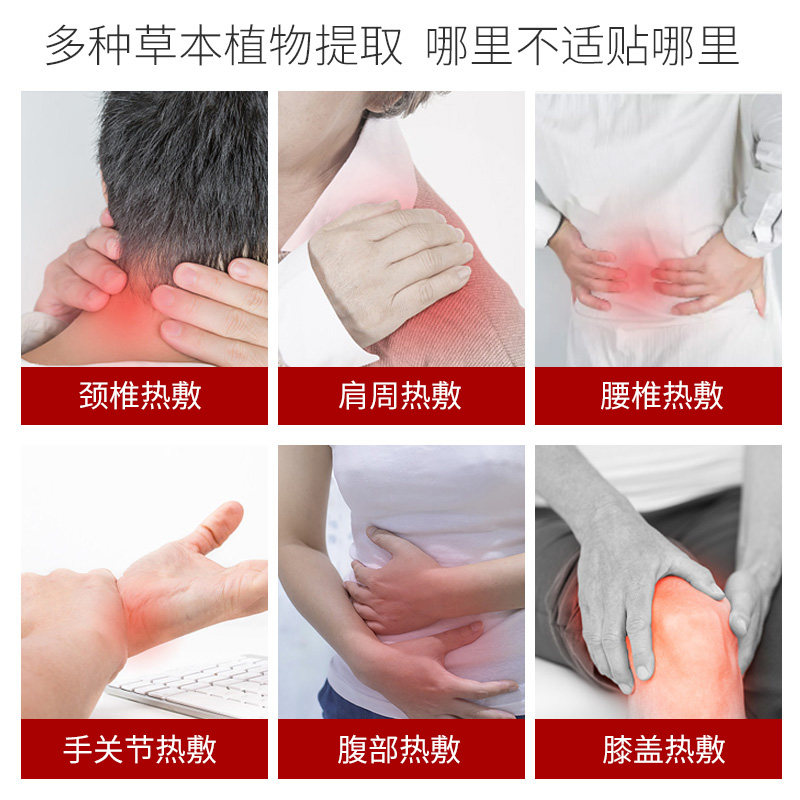 多种草本植物提取 哪里不适贴哪里

颈椎热敷

肩周热敷

腰椎热敷

手关节热敷

腹部热敷

膝盖热敷