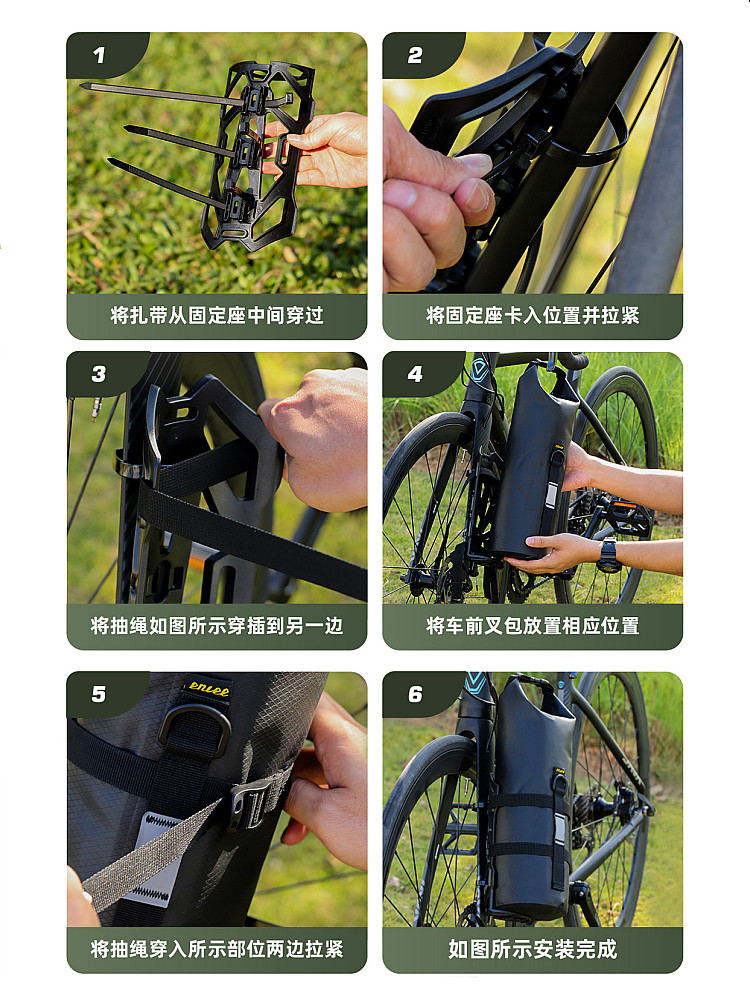 1

将扎带从固定座中间穿过

2

将固定座卡入位置并拉紧

3

将抽绳如图所示穿插到另一边

4

将车前叉包放置相应位置

5

enlee

将抽绳穿入所示部位两边拉紧

6

如图所示安装完成