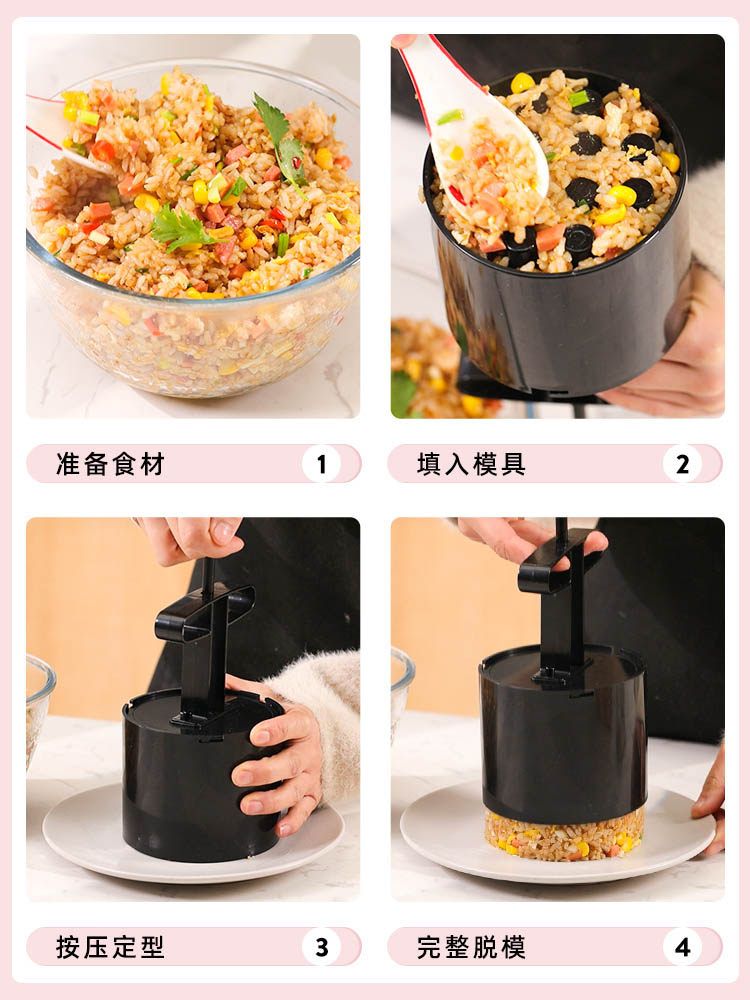 准备食材 1

填入模具 2

按压定型 3

完整脱模 4