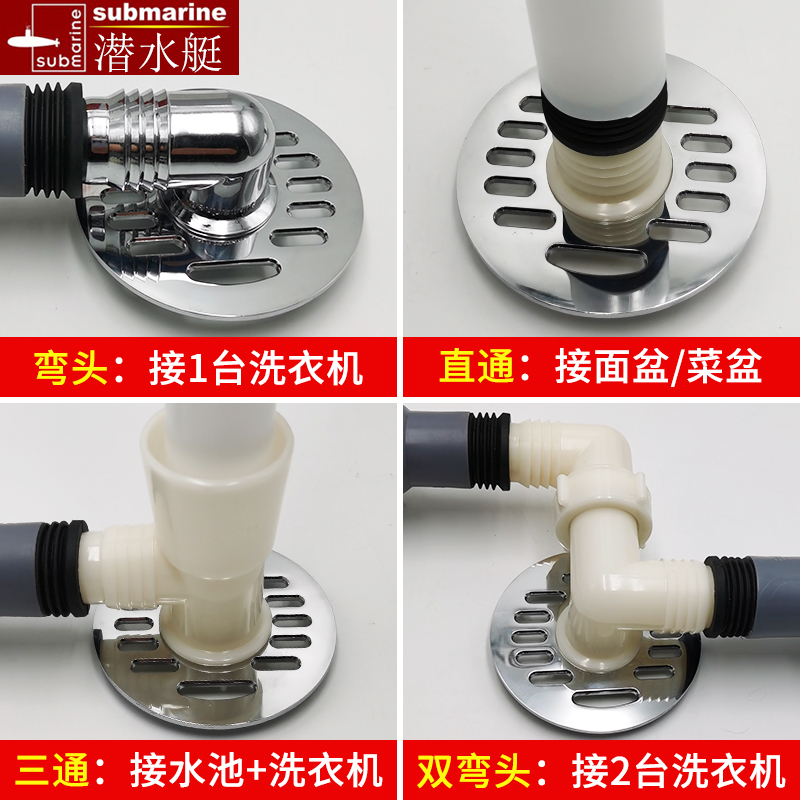 submarine
submarine 潜水艇

弯头：接1台洗衣机

直通：接面盆/菜盆

三通：接水池+洗衣机

双弯头：接2台洗衣机