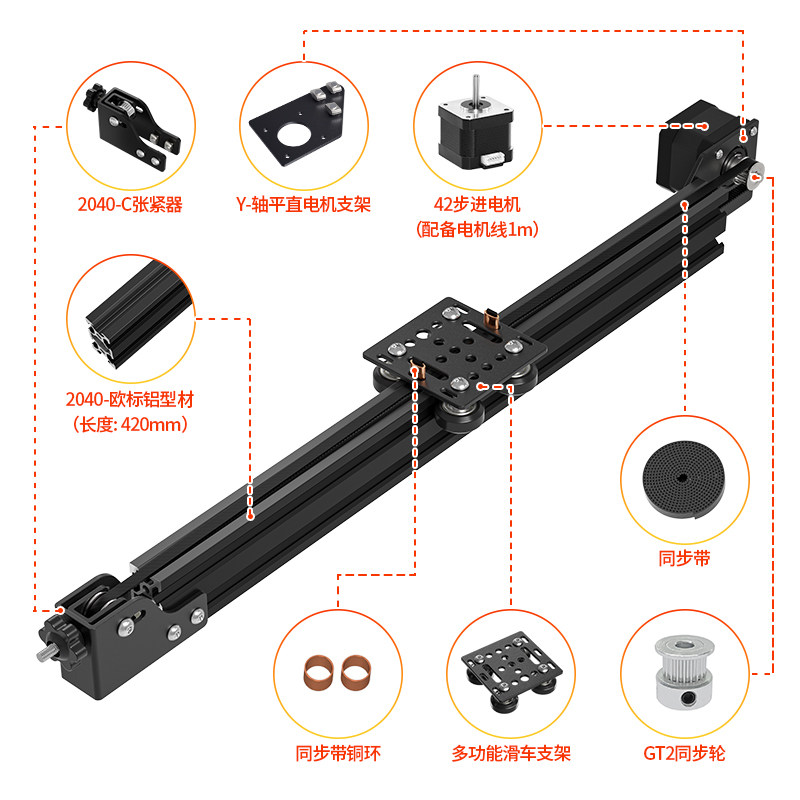 2040-C张紧器

Y-轴平直电机支架

42步进电机
(配备电机线1m)

2040-欧标铝型材
(长度: 420mm)

同步带

同步带铜环

多功能滑车支架

GT2同步轮