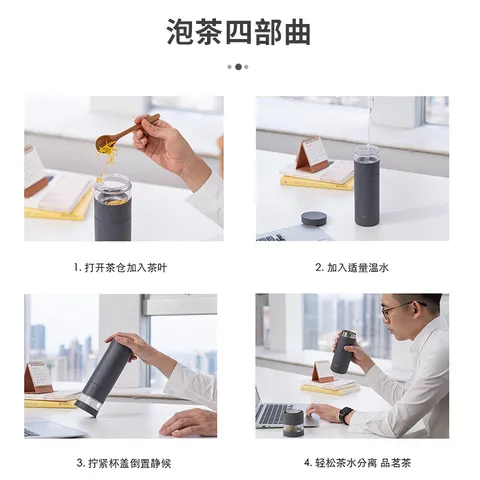 泡茶四部曲

1. 打开茶仓加入茶叶

2. 加入适量温水

3. 拧紧杯盖倒置静候

4. 轻松茶水分离 品茗茶