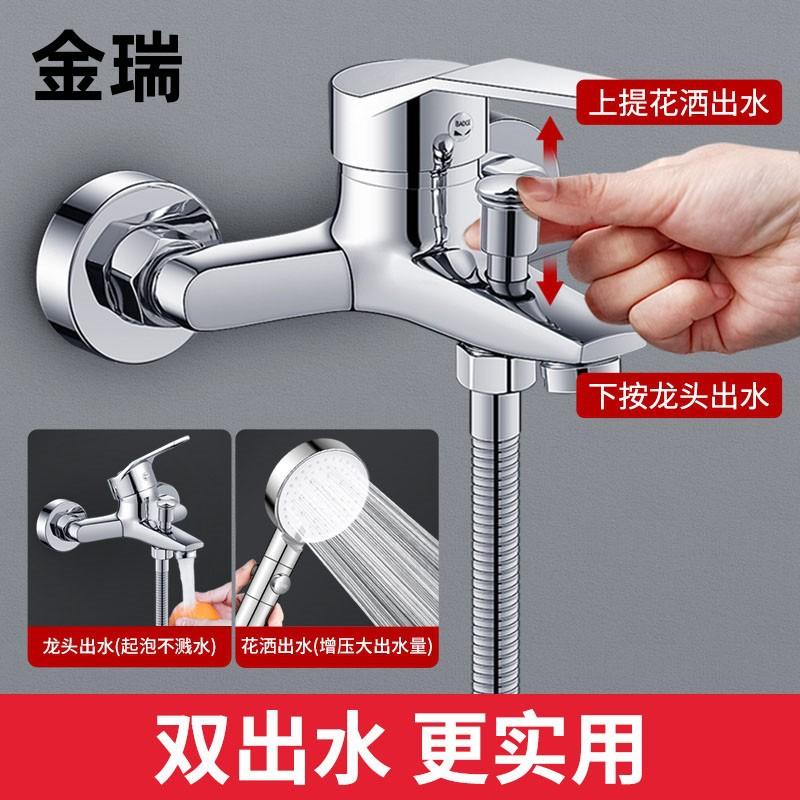 金瑞

上提花洒出水

下按龙头出水

龙头出水(起泡不溅水)

花洒出水(增压大出水量)

双出水 更实用