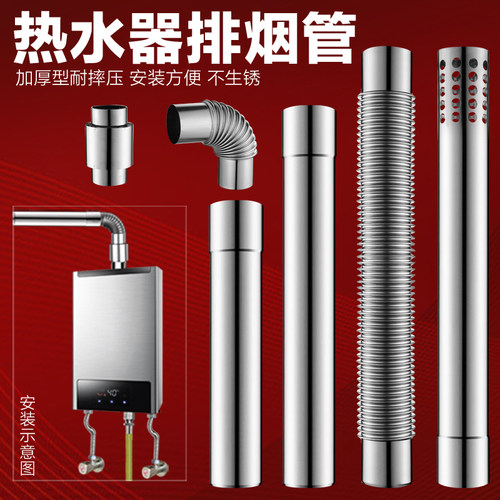 热水器排烟管

加厚型耐摔压 安装方便 不生锈

40°

安装示意图