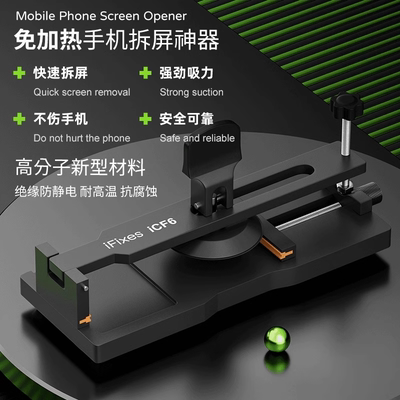 Mobile Phone Screen Opener

免加热手机拆屏神器

快速拆屏
Quick screen removal

强劲吸力
Strong suction

不伤手机
Do not hurt the phone

安全可靠
Safe and reliable

高分子新型材料

绝缘防静电 耐高温 抗腐蚀

iFixes iCF6