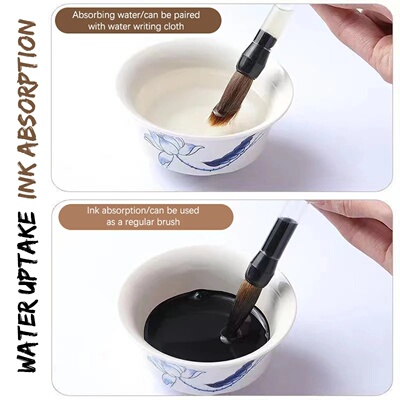 WATER UPTAKE INK ABSORPTION

Absorbing water/can be paired with water writing cloth

Ink absorption/can be used as a regular brush