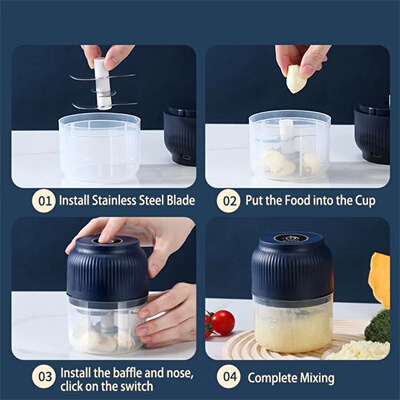 01 Install Stainless Steel Blade

02 Put the Food into the Cup

03 Install the baffle and nose, click on the switch

04 Complete Mixing