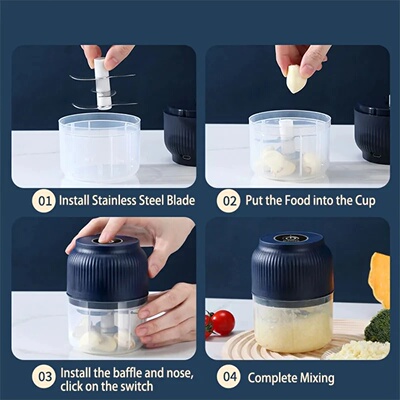 01 Install Stainless Steel Blade

02 Put the Food into the Cup

03 Install the baffle and nose, click on the switch

04 Complete Mixing