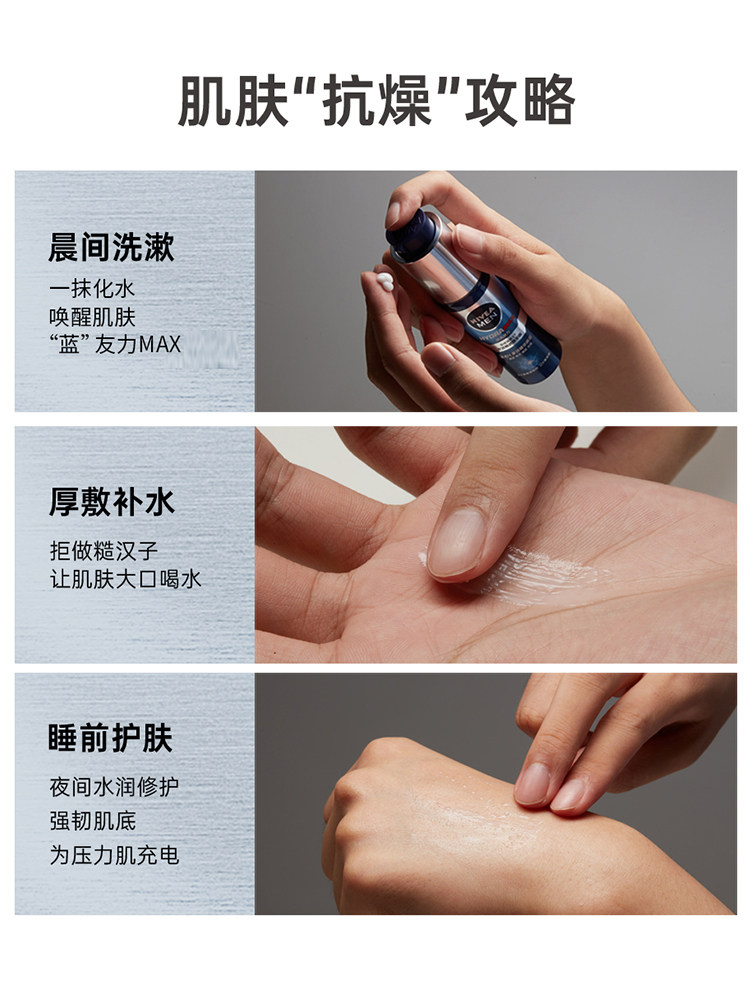 肌肤“抗燥”攻略

晨间洗漱

一抹化水
唤醒肌肤
“蓝”友力MAX

NIVEA MEN

厚敷补水

拒做糙汉子
让肌肤大口喝水

睡前护肤

夜间水润修护
强韧肌底
为压力肌充电