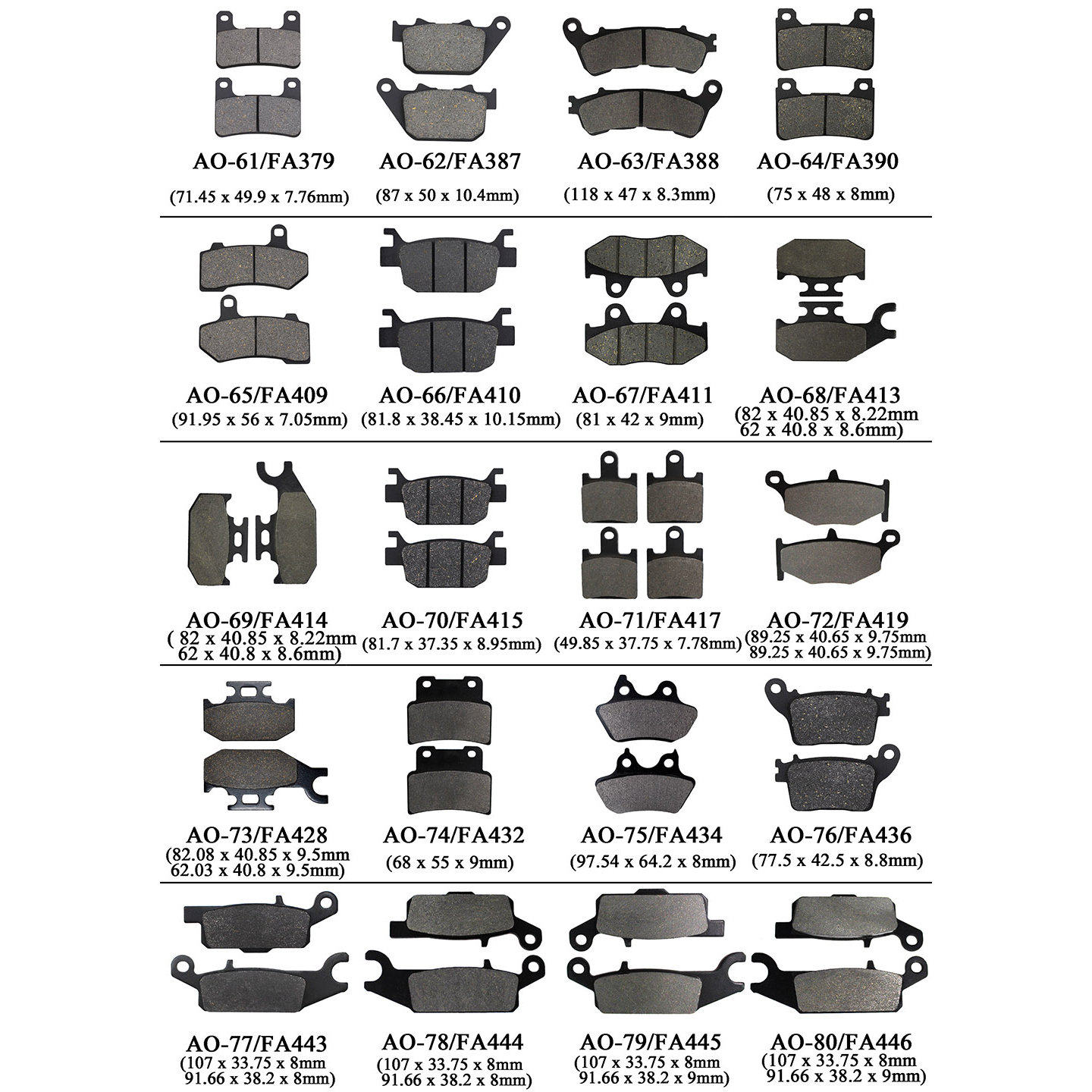 AO-61/FA379
(71.45 x 49.9 x 7.76mm)

AO-62/FA387
(87 x 50 x 10.4mm)

AO-63/FA388
(118 x 47 x 8.3mm)

AO-64/FA390
(75 x 48 x 8mm)

AO-65/FA409
(91.95 x 56 x 7.05mm)

AO-66/FA410
(81.8 x 38.45 x 10.15mm)

AO-67/FA411
(81 x 42 x 9mm)

AO-68/FA413
(82 x 40.85 x 8.22mm
62 x 40.8 x 8.6mm)

AO-69/FA414
( 82 x 40.85 x 8.22mm
62 x 40.8 x 8.6mm)

AO-70/FA415
(81.7 x 37.35 x 8.95mm)

AO-71/FA417
(49.85 x 37.75 x 7.78mm)

AO-72/FA419
(89.25 x 40.65 x 9.75mm
89.25 x 40.65 x 9.75mm)

AO-73/FA428
(82.08 x 40.85 x 9.5mm
62.03 x 40.8 x 9.5mm)

AO-74/FA432
(68 x 55 x 9mm)

AO-75/FA434
(97.54 x 64.2 x 8mm)

AO-76/FA436
(77.5 x 42.5 x 8.8mm)

AO-77/FA443
(107 x 33.75 x 8mm
91.66 x 38.2 x 8mm)

AO-78/FA444
(107 x 33.75 x 8mm
91.66 x 38.2 x 8mm)

AO-79/FA445
(107 x 33.75 x 8mm
91.66 x 38.2 x 9mm)

AO-80/FA446
(107 x 33.75 x 8mm
91.66 x 38.2 x 9mm)