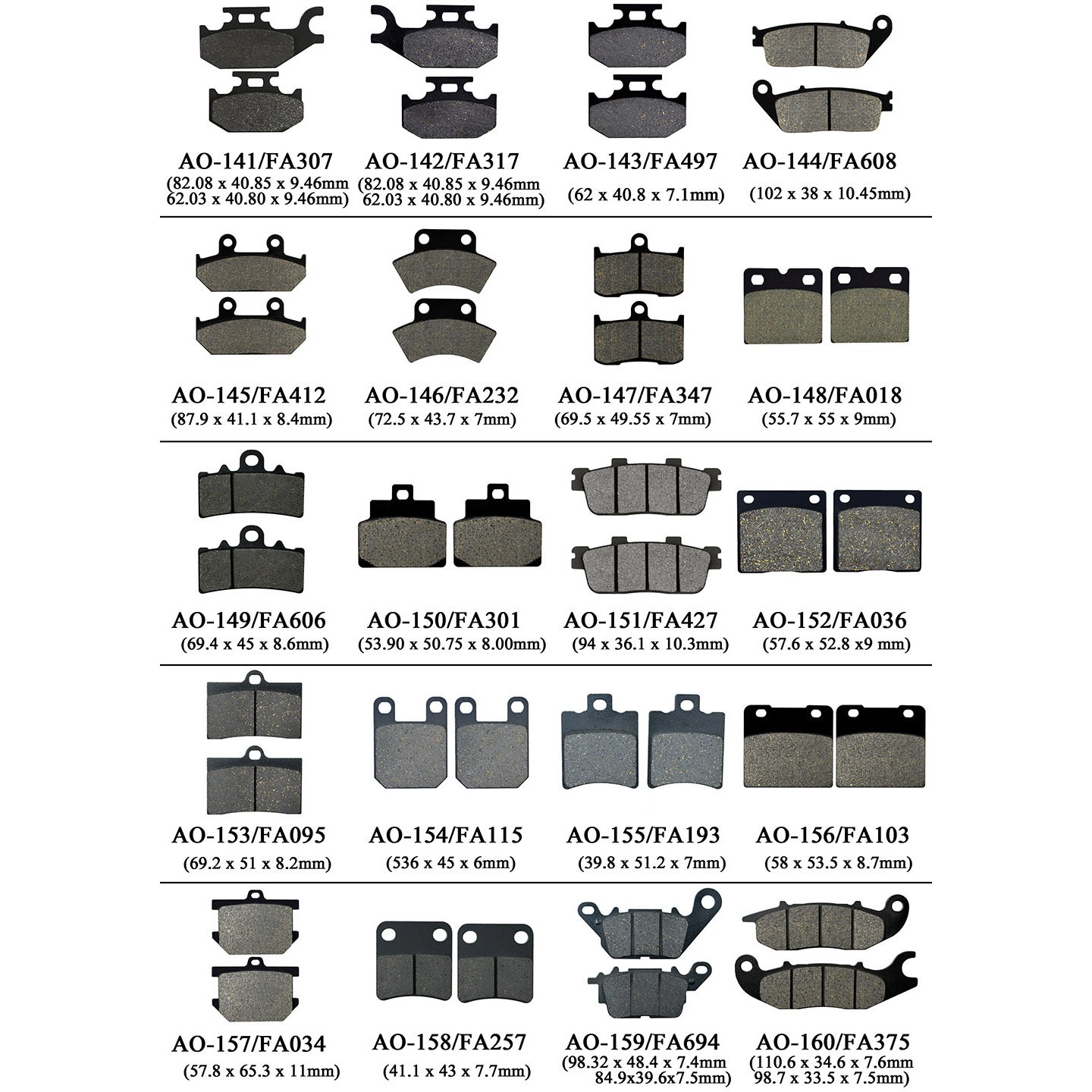 AO-141/FA307
(82.08 x 40.85 x 9.46mm
62.03 x 40.80 x 9.46mm)

AO-142/FA317
(82.08 x 40.85 x 9.46mm
62.03 x 40.80 x 9.46mm)

AO-143/FA497
(62 x 40.8 x 7.1mm)

AO-144/FA608
(102 x 38 x 10.45mm)

AO-145/FA412
(87.9 x 41.1 x 8.4mm)

AO-146/FA232
(72.5 x 43.7 x 7mm)

AO-147/FA347
(69.5 x 49.55 x 7mm)

AO-148/FA018
(55.7 x 55 x 9mm)

AO-149/FA606
(69.4 x 45 x 8.6mm)

AO-150/FA301
(53.90 x 50.75 x 8.00mm)

AO-151/FA427
(94 x 36.1 x 10.3mm)

AO-152/FA036
(57.6 x 52.8 x9 mm)

AO-153/FA095
(69.2 x 51 x 8.2mm)

AO-154/FA115
(536 x 45 x 6mm)

AO-155/FA193
(39.8 x 51.2 x 7mm)

AO-156/FA103
(58 x 53.5 x 8.7mm)

AO-157/FA034
(57.8 x 65.3 x 11mm)

AO-158/FA257
(41.1 x 43 x 7.7mm)

AO-159/FA694
(98.32 x 48.4 x 7.4mm
84.9x39.6x7.5mm)

AO-160/FA375
(110.6 x 34.6 x 7.6mm
98.7 x 33.5 x 7.5mm)