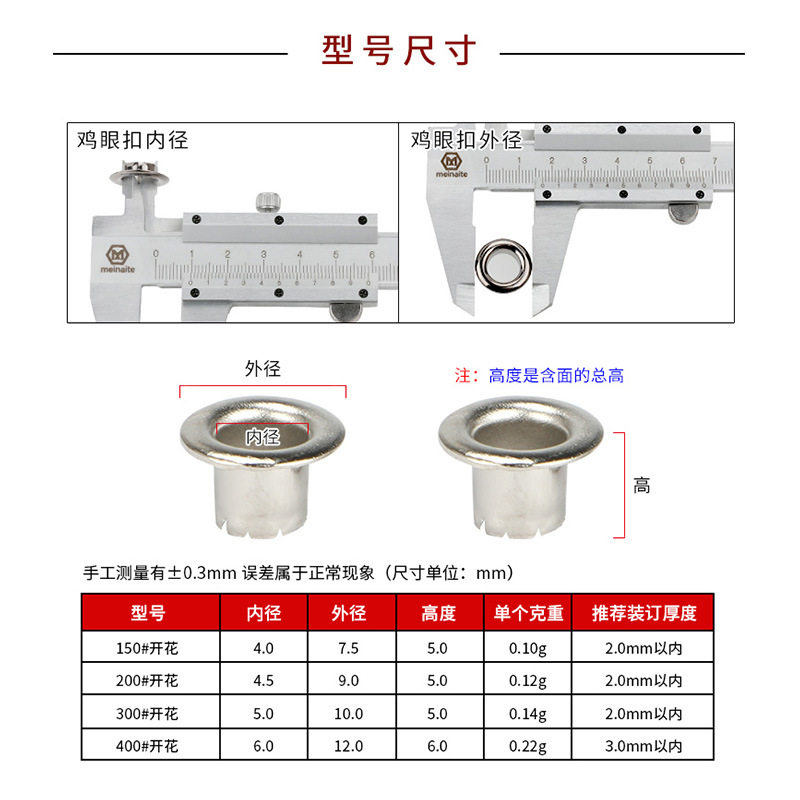 型号尺寸

鸡眼扣内径

meinaite

0 1 2 3 4 5 6

鸡眼扣外径

meinaite

0 1 2 3 4 5 6 7

外径

内径

注：高度是含面的总高

高

手工测量有±0.3mm 误差属于正常现象（尺寸单位：mm）

| 型号 | 内径 | 外径 | 高度 | 单个克重 | 推荐装订厚度 |
|---|---|---|---|---|---|
| 150#开花 | 4.0 | 7.5 | 5.0 | 0.10g | 2.0mm以内 |
| 200#开花 | 4.5 | 9.0 | 5.0 | 0.12g | 2.0mm以内 |
| 300#开花 | 5.0 | 10.0 | 5.0 | 0.14g | 2.0mm以内 |
| 400#开花 | 6.0 | 12.0 | 6.0 | 0.22g | 3.0mm以内 |